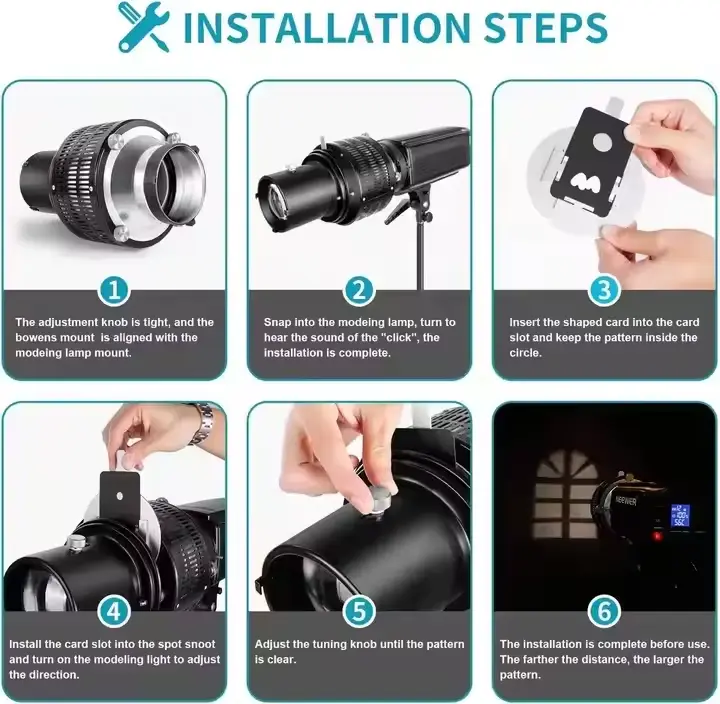 INSTALLATION STEPS

1

The adjustment knob is tight, and the bowens mount is aligned with the modeing lamp mount.

2

Snap into the modeing lamp, turn to hear the sound of the "click", the installation is complete.

3

Insert the shaped card into the card slot and keep the pattern inside the circle.

4

Install the card slot into the spot snoot and turn on the modeling light to adjust the direction.

5

Adjust the tuning knob until the pattern is clear.

NEEWER

6

The installation is complete before use. The farther the distance, the larger the pattern.